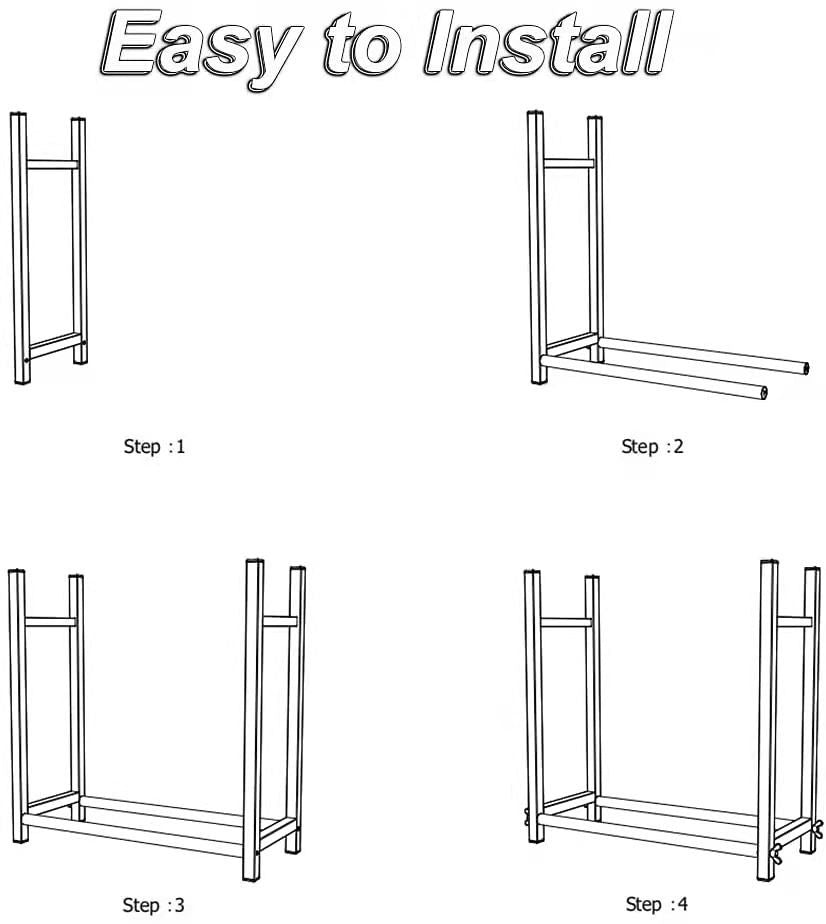 Easy to Install

Step :1

Step :2

Step :3

Step :4