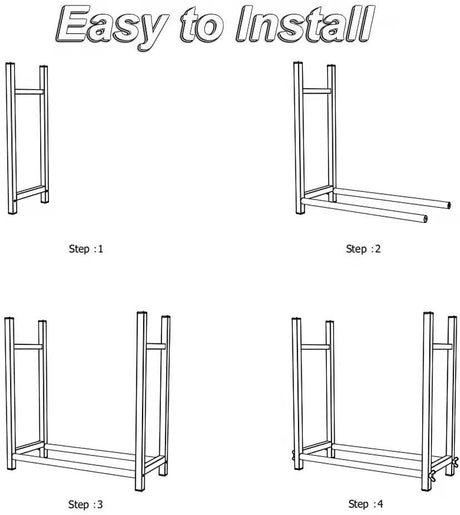 Easy to Install

Step :1

Step :2

Step :3

Step :4