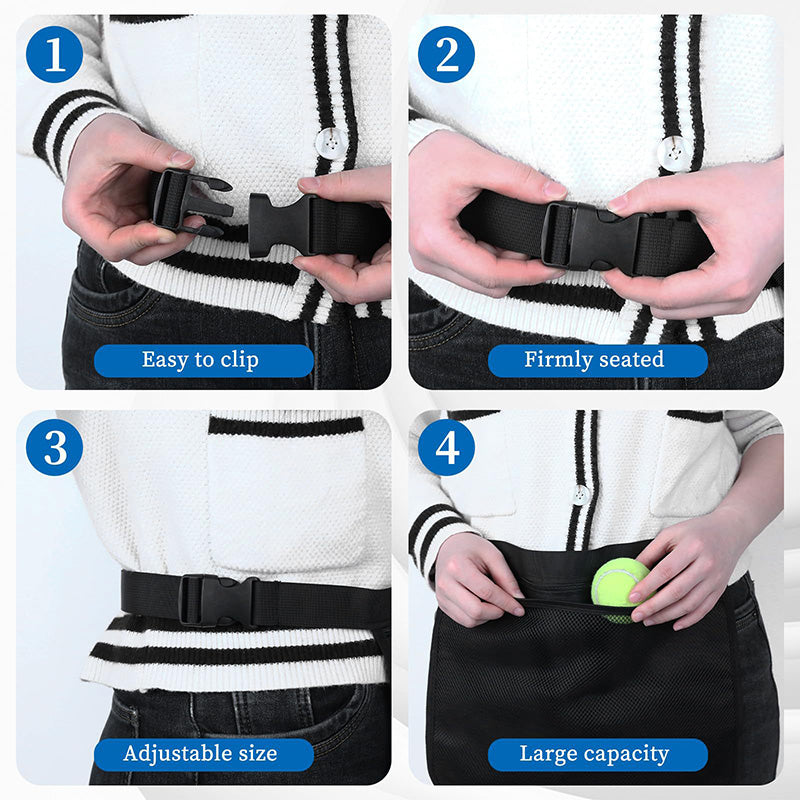 1

Easy to clip

2

Firmly seated

3

Adjustable size

4

Large capacity