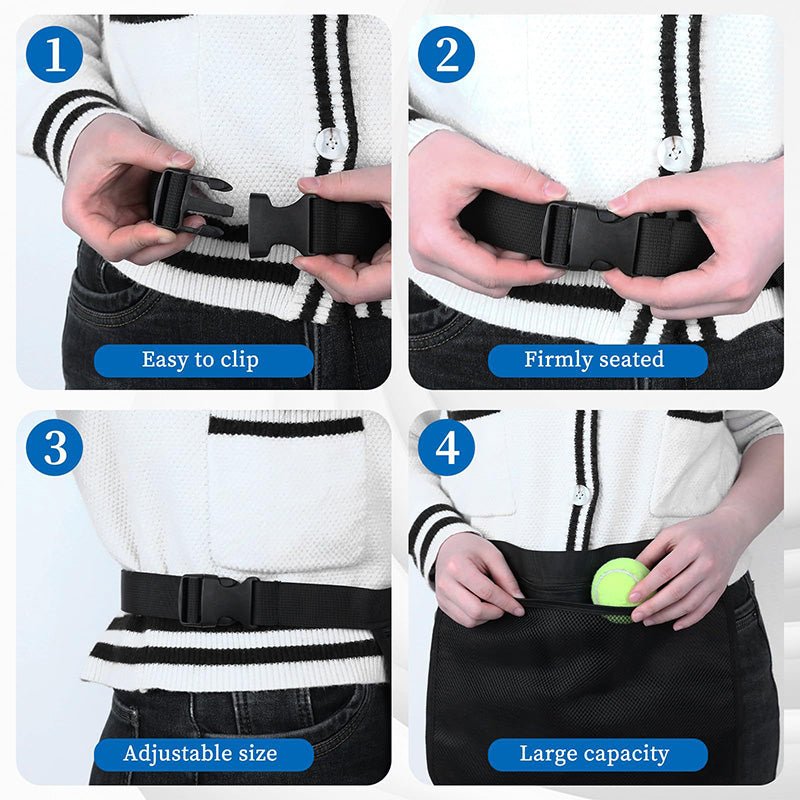 1

Easy to clip

2

Firmly seated

3

Adjustable size

4

Large capacity