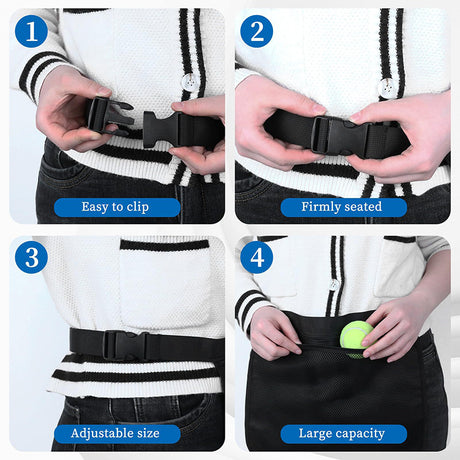 1
Easy to clip

2
Firmly seated

3
Adjustable size

4
Large capacity